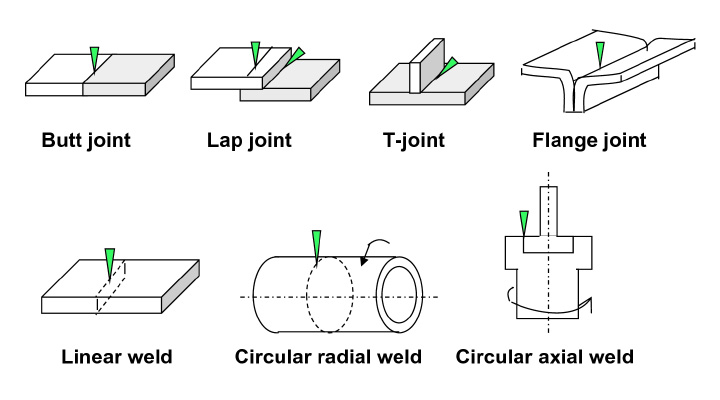 Butt joint
Lap joint
T-joint
Flange joint
Linear weld
Circular radial weld
Circular axial weld